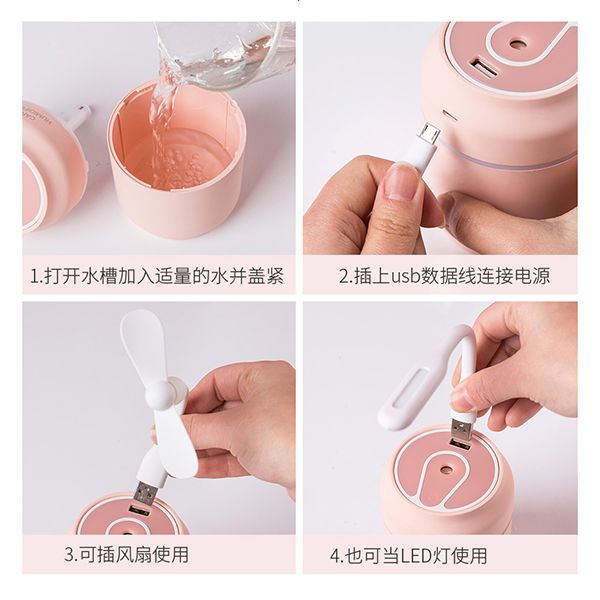 1.打开水槽加入适量的水并盖紧

2.插上usb数据线连接电源

3.可插风扇使用

4.也可当LED灯使用