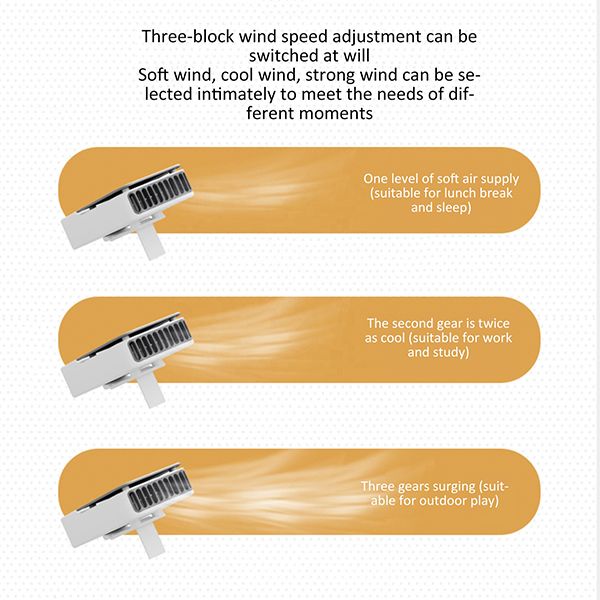 Three-block wind speed adjustment can be switched at will
Soft wind, cool wind, strong wind can be selected intimately to meet the needs of different moments

One level of soft air supply (suitable for lunch break and sleep)

The second gear is twice as cool (suitable for work and study)

Three gears surging (suitable for outdoor play)