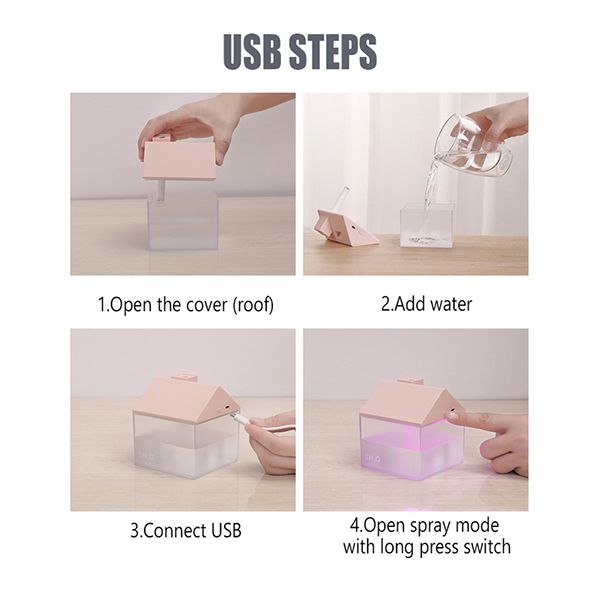 USB STEPS

1.Open the cover (roof)

2.Add water

3.Connect USB

4.Open spray mode with long press switch