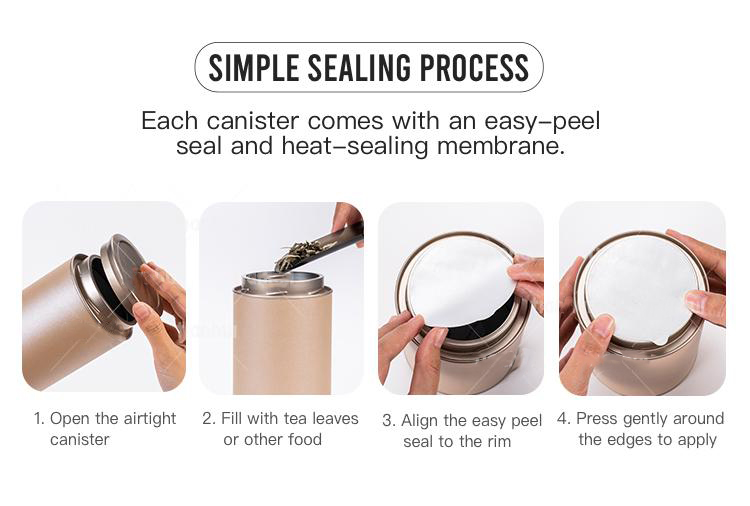 SIMPLE SEALING PROCESS

Each canister comes with an easy–peel seal and heat–sealing membrane.

1. Open the airtight canister

2. Fill with tea leaves or other food

3. Align the easy peel seal to the rim

4. Press gently around the edges to apply