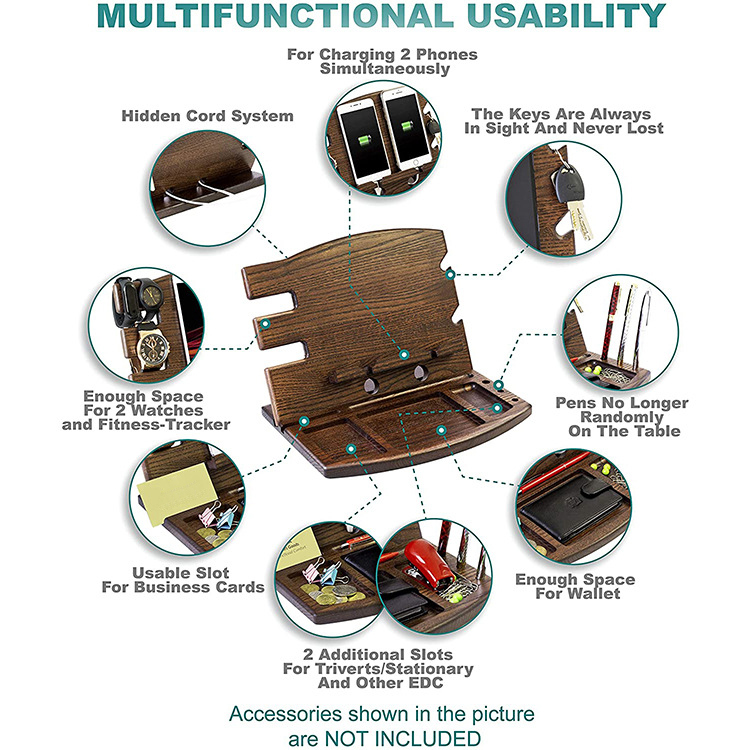 MULTIFUNCTIONAL USABILITY

For Charging 2 Phones Simultaneously

Hidden Cord System

The Keys Are Always In Sight And Never Lost

Enough Space For 2 Watches and Fitness-Tracker

Pens No Longer Randomly On The Table

Usable Slot For Business Cards

Enough Space For Wallet

2 Additional Slots For Triverts/Stationary And Other EDC

Accessories shown in the picture are NOT INCLUDED