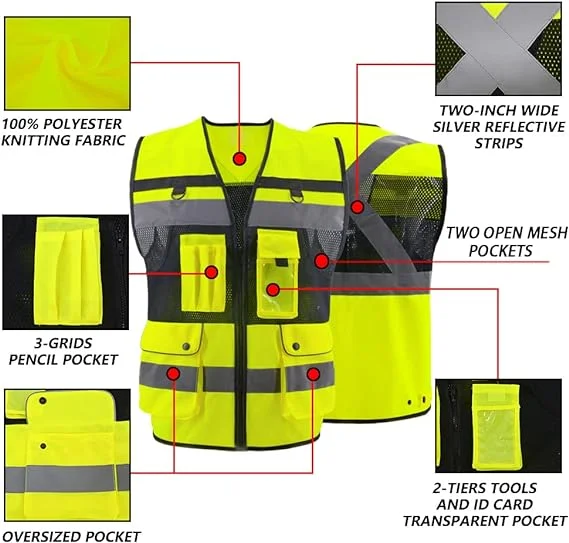 100% POLYESTER KNITTING FABRIC

TWO-INCH WIDE SILVER REFLECTIVE STRIPS

TWO OPEN MESH POCKETS

3-GRIDS PENCIL POCKET

OVERSIZED POCKET

2-TIERS TOOLS AND ID CARD TRANSPARENT POCKET