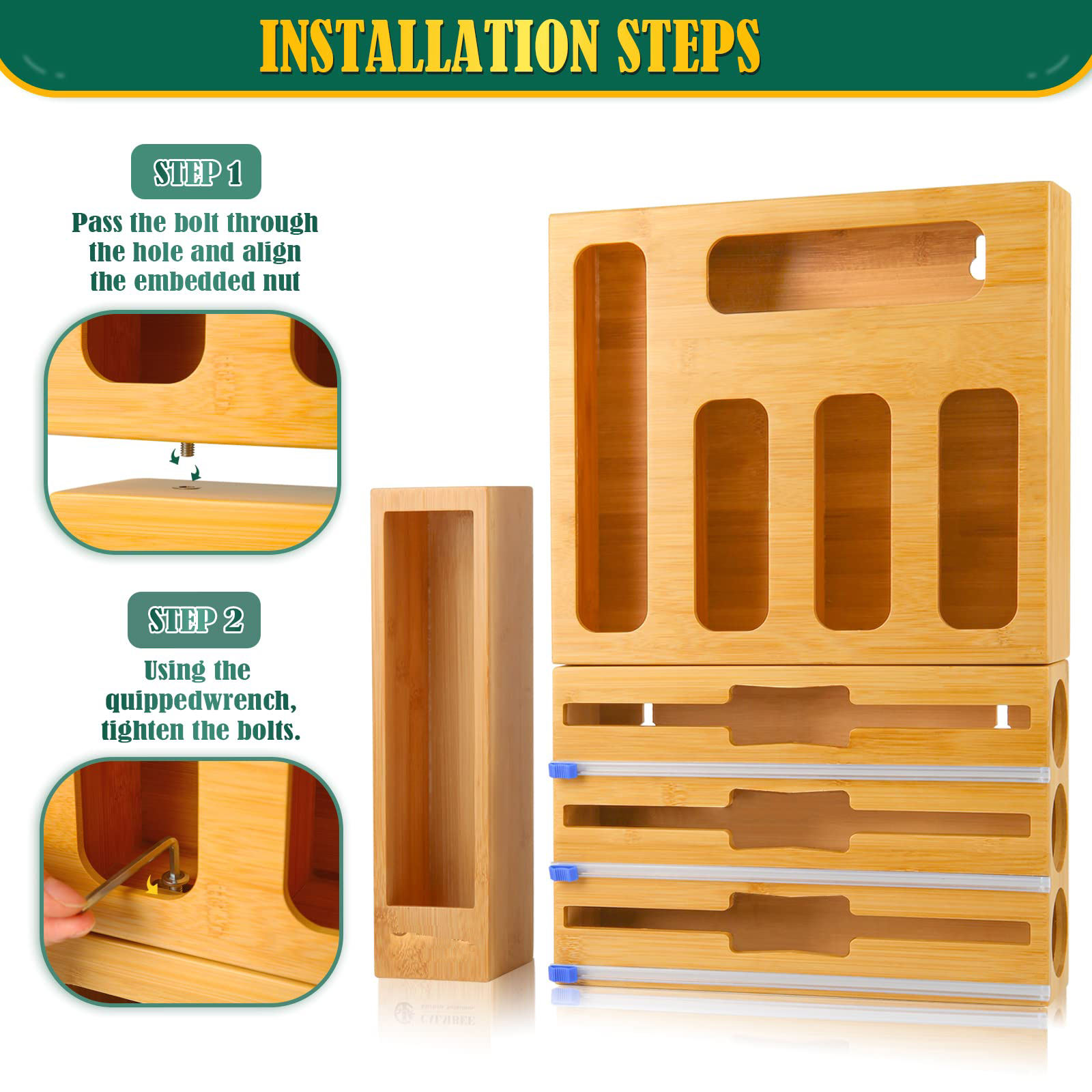 INSTALLATION STEPS

STEP 1

Pass the bolt through the hole and align the embedded nut

STEP 2

Using the quippedwrench, tighten the bolts.