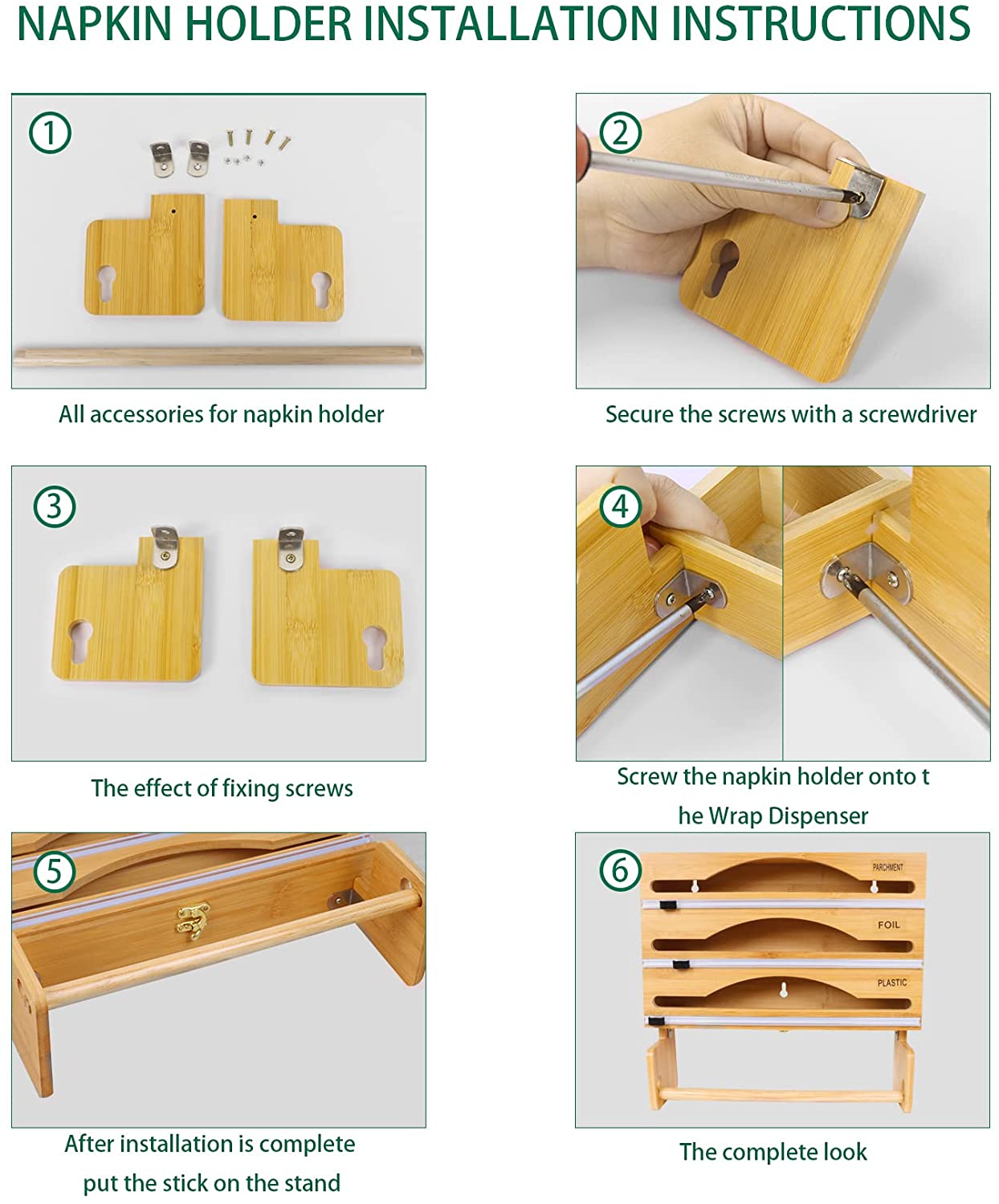 NAPKIN HOLDER INSTALLATION INSTRUCTIONS

①

All accessories for napkin holder

②

Secure the screws with a screwdriver

③

The effect of fixing screws

④

Screw the napkin holder onto t he Wrap Dispenser

⑤

After installation is complete put the stick on the stand

⑥

PARCHMENT

FOIL

PLASTIC

The complete look