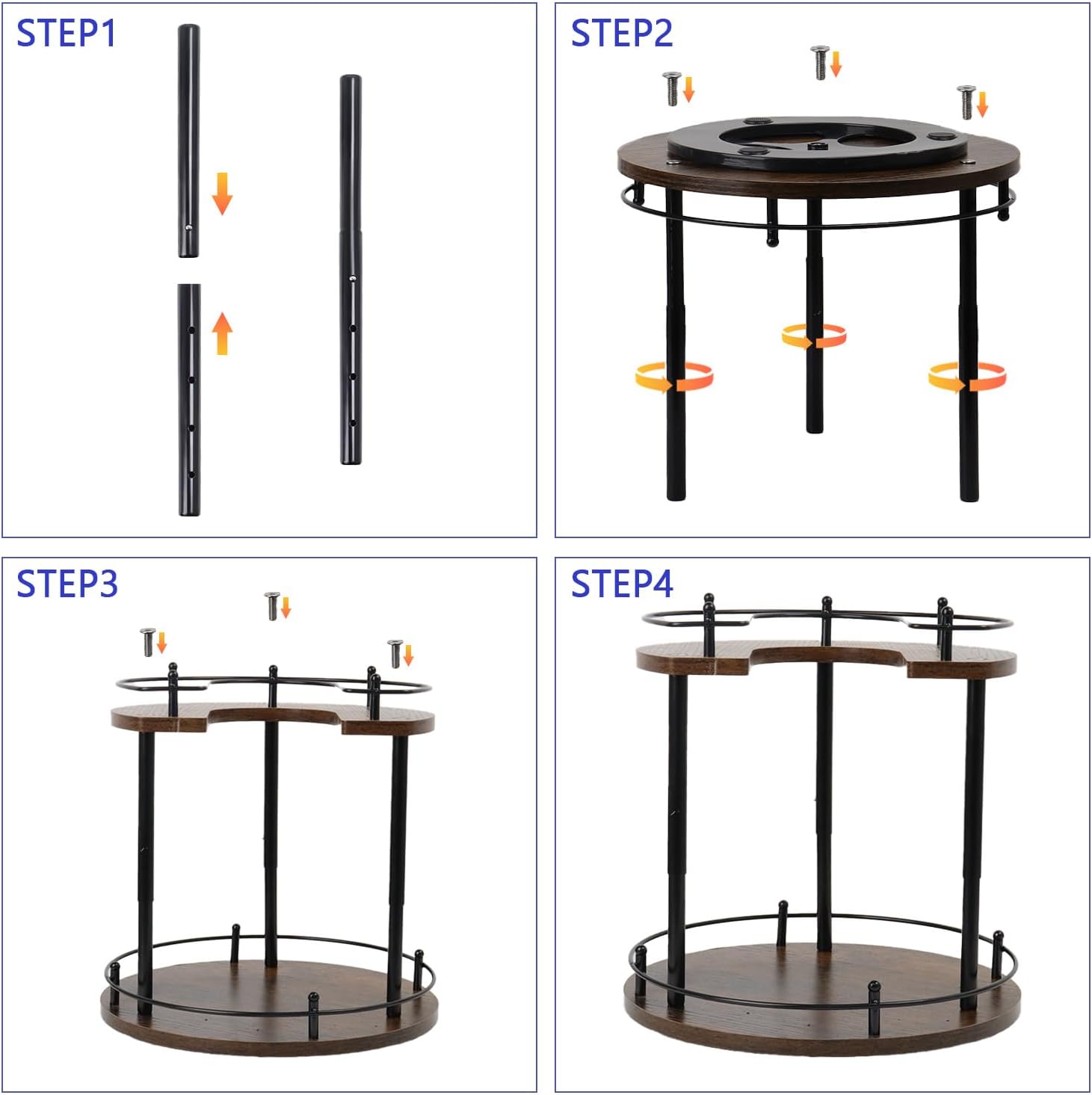 STEP1

STEP2

STEP3

STEP4