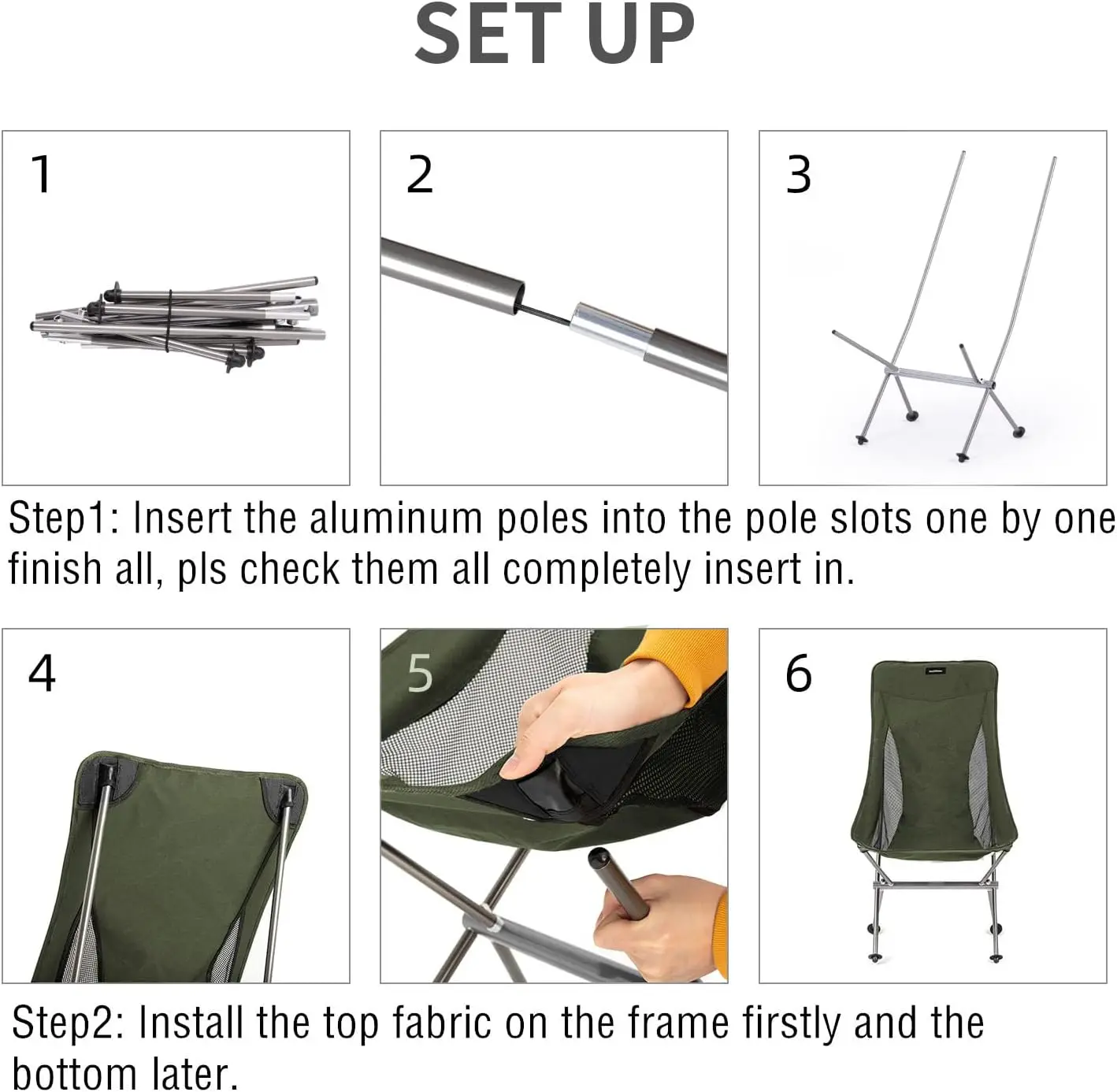 SET UP

1

2

3

Step1: Insert the aluminum poles into the pole slots one by one finish all, pls check them all completely insert in.

4

5

6

Step2: Install the top fabric on the frame firstly and the bottom later.