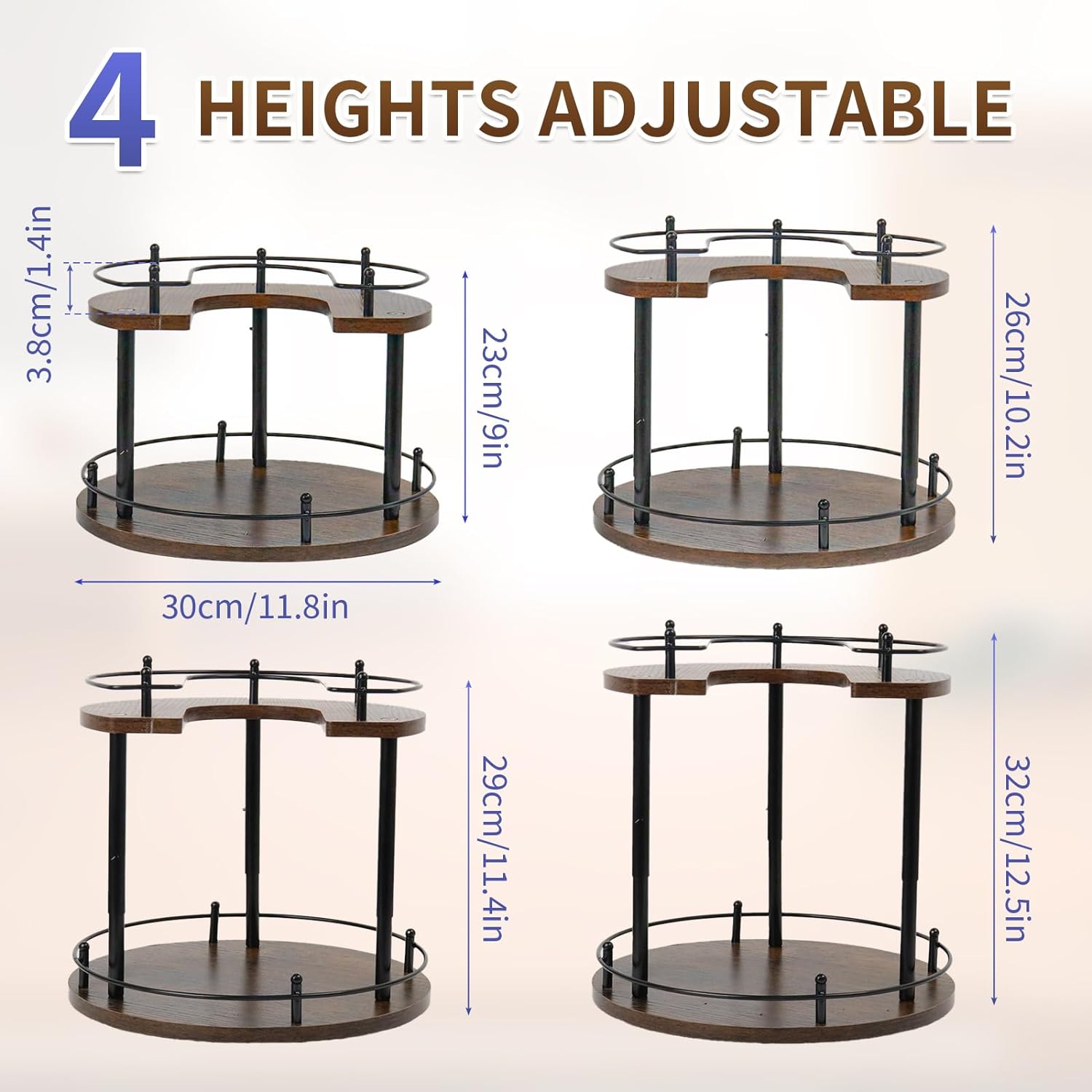 4 HEIGHTS ADJUSTABLE

3.8cm/1.4in

23cm/9in

30cm/11.8in

26cm/10.2in

29cm/11.4in

32cm/12.5in