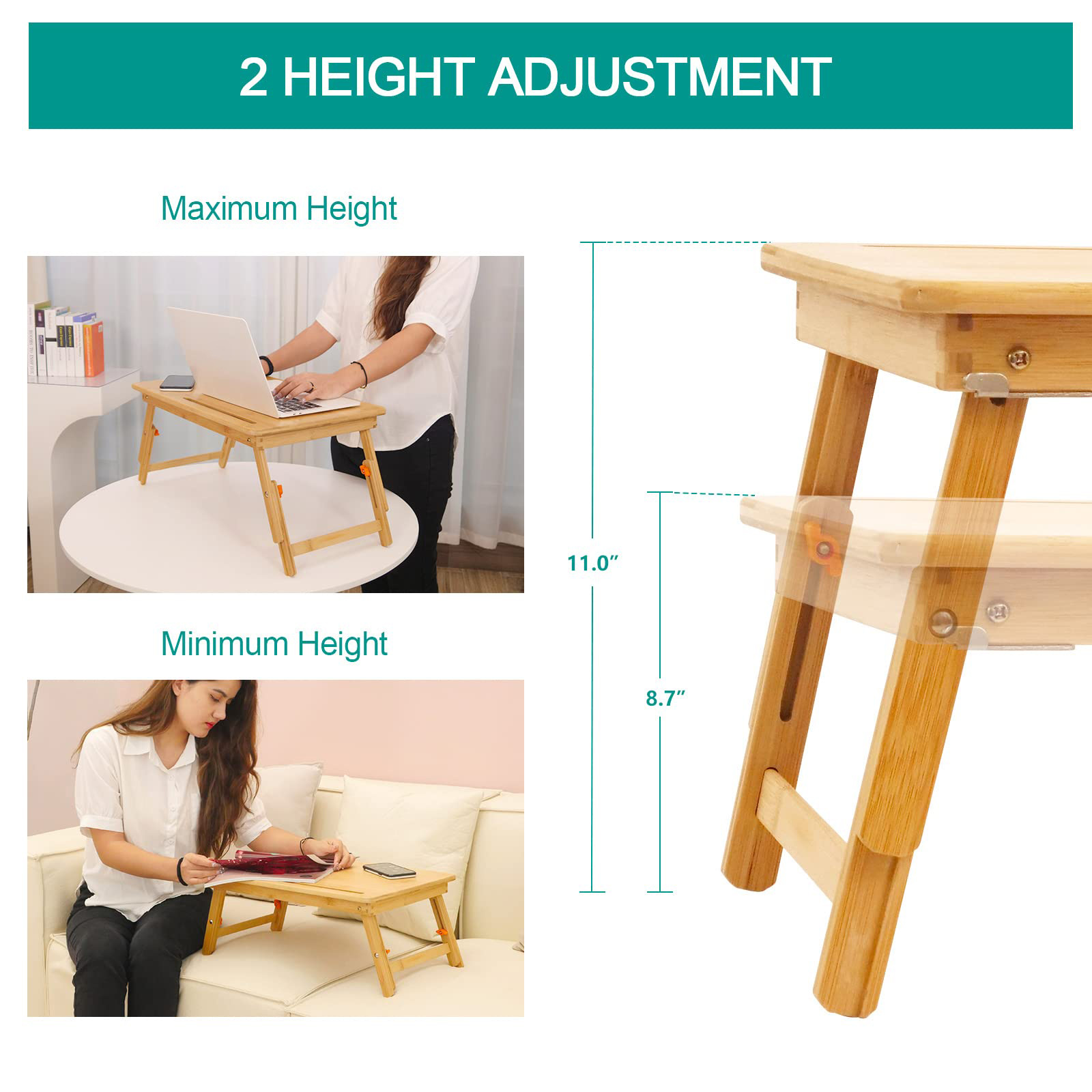 2 HEIGHT ADJUSTMENT

Maximum Height

Minimum Height

11.0″

8.7″