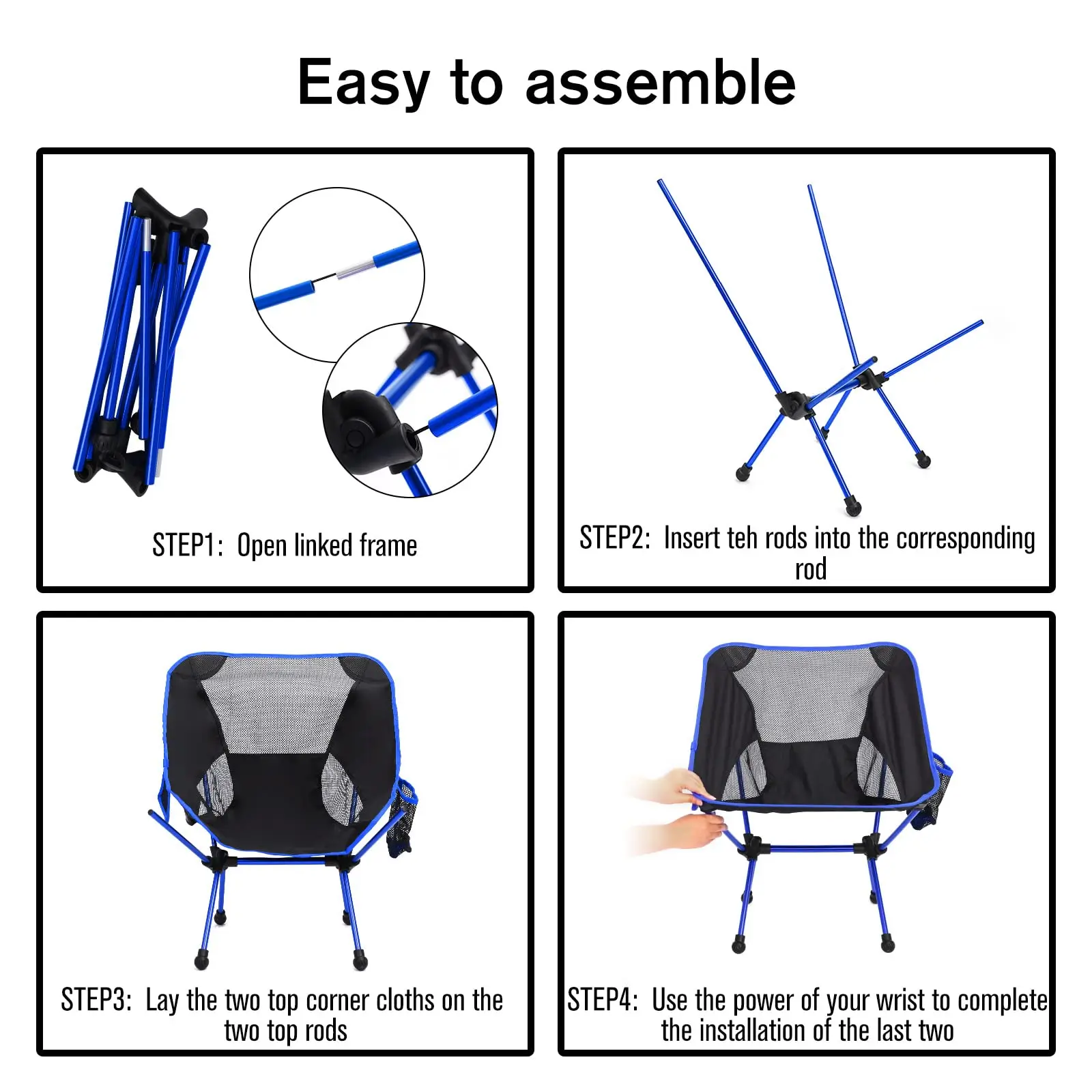 Easy to assemble

STEP1: Open linked frame

STEP2: Insert teh rods into the corresponding rod

STEP3: Lay the two top corner cloths on the two top rods

STEP4: Use the power of your wrist to complete the installation of the last two