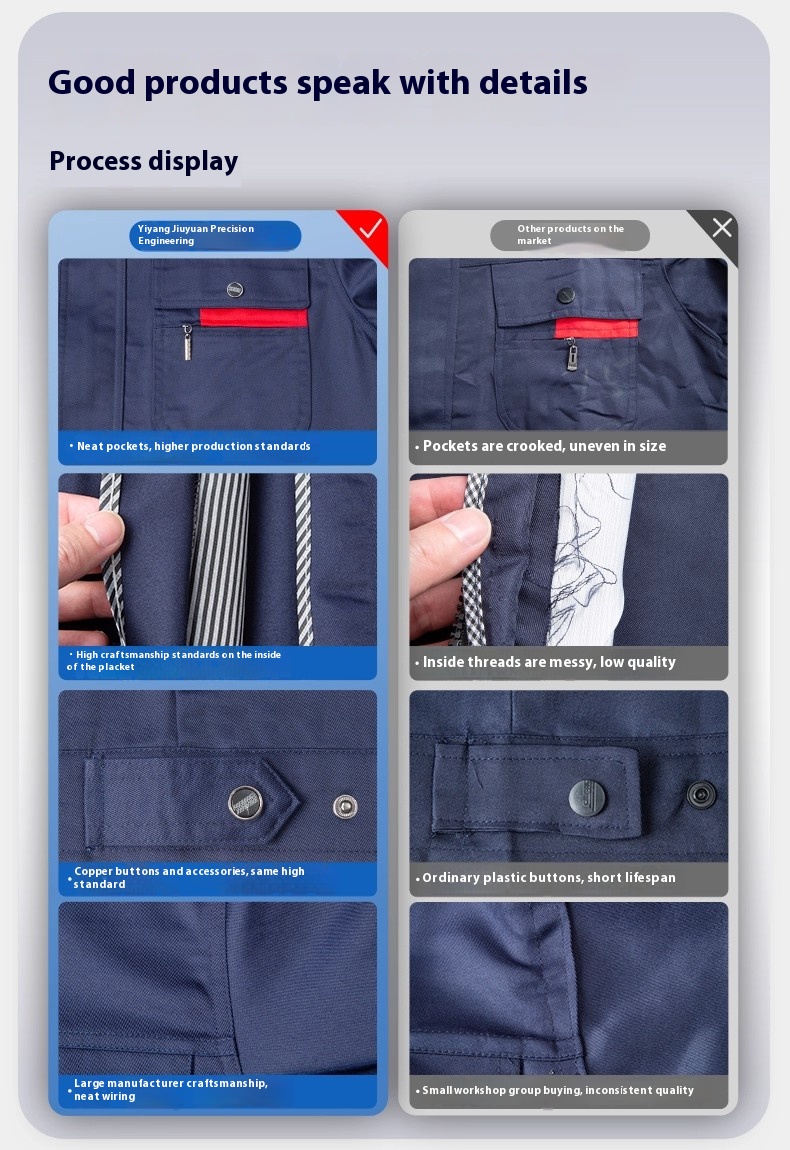 Good products speak with details

Process display

Yiyang Jiuyuan Precision Engineering

• Neat pockets, higher production standards

• High craftsmanship standards on the inside of the placket

• Copper buttons and accessories, same high standard

• Large manufacturer craftsmanship, neat wiring

Other products on the market

• Pockets are crooked, uneven in size

• Inside threads are messy, low quality

• Ordinary plastic buttons, short lifespan

• Small workshop group buying, inconsistent quality